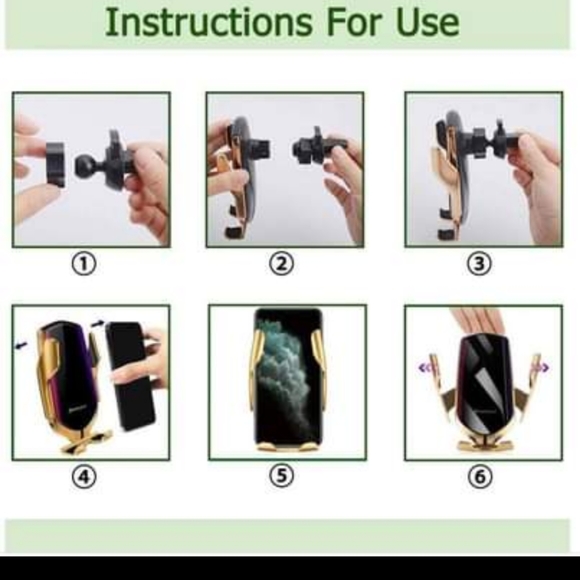 Instructions For Use

①

②

③

④

⑤

⑥